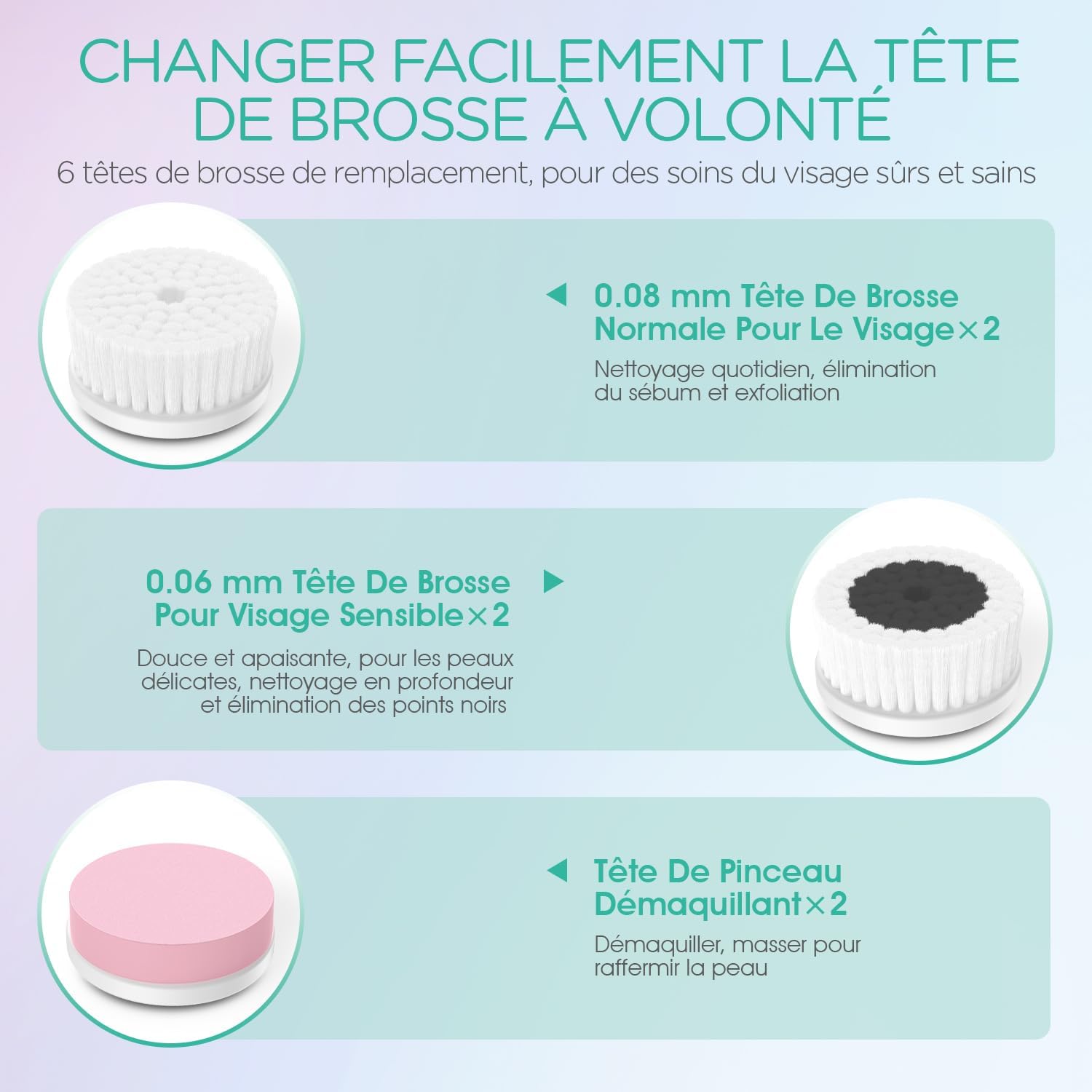 CHANGER FACILEMENT LA TÊTE DE BROSSE À VOLONTÉ

6 têtes de brosse de remplacement, pour des soins du visage sûrs et sains

0.08 mm Tête De Brosse Normale Pour Le Visage×2

Nettoyage quotidien, élimination du sébum et exfoliation

0.06 mm Tête De Brosse Pour Visage Sensible×2

Douce et apaisante, pour les peaux délicates, nettoyage en profondeur et élimination des points noirs

Tête De Pinceau Démaquillant×2

Démaquiller, masser pour raffermir la peau